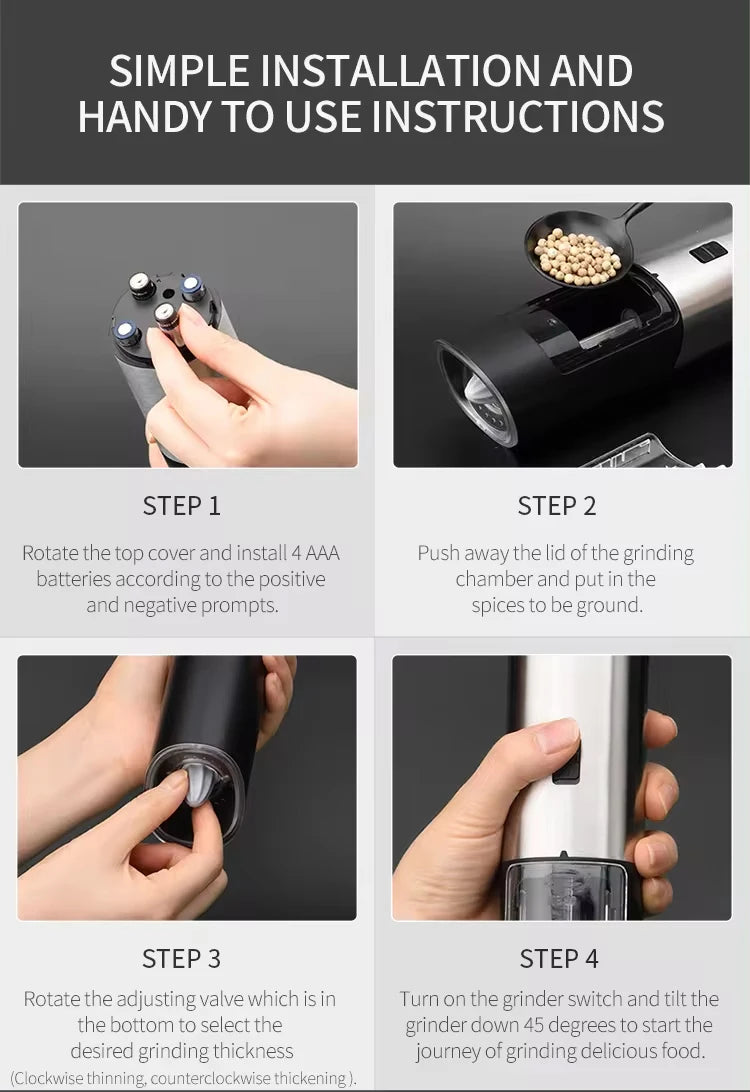 SIMPLE INSTALLATION AND HANDY TO USE INSTRUCTIONS

STEP 1

Rotate the top cover and install 4 AAA batteries according to the positive and negative prompts.

STEP 2

Push away the lid of the grinding chamber and put in the spices to be ground.

STEP 3

Rotate the adjusting valve which is in the bottom to select the desired grinding thickness
(Clockwise thinning, counterclockwise thickening ).

STEP 4

Turn on the grinder switch and tilt the grinder down 45 degrees to start the journey of grinding delicious food.