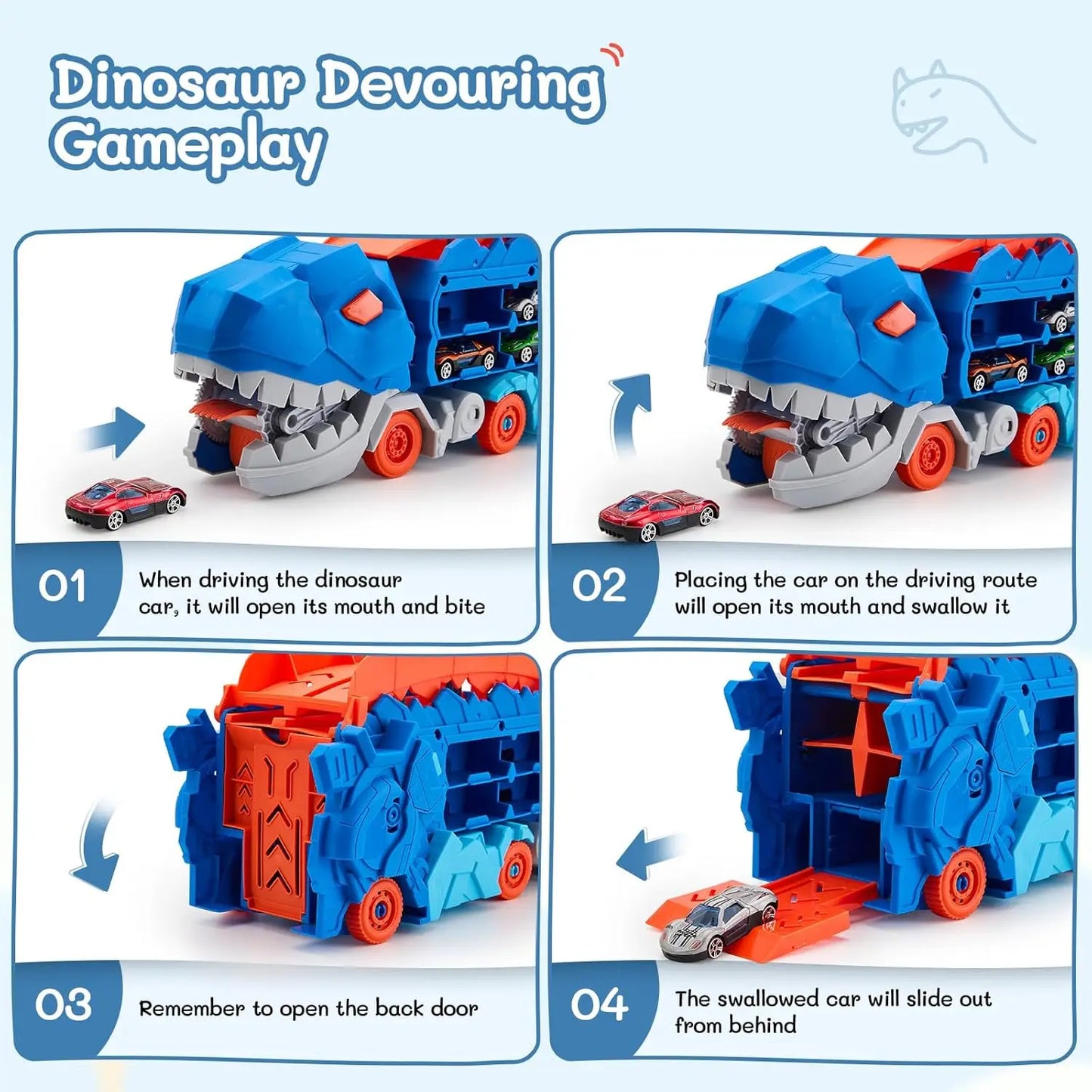 Dinosaur Devouring Gameplay

01 When driving the dinosaur car, it will open its mouth and bite

02 Placing the car on the driving route will open its mouth and swallow it

03 Remember to open the back door

04 The swallowed car will slide out from behind