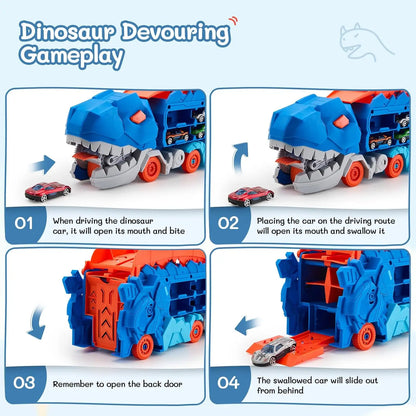 Dinosaur Devouring Gameplay

01 When driving the dinosaur car, it will open its mouth and bite

02 Placing the car on the driving route will open its mouth and swallow it

03 Remember to open the back door

04 The swallowed car will slide out from behind