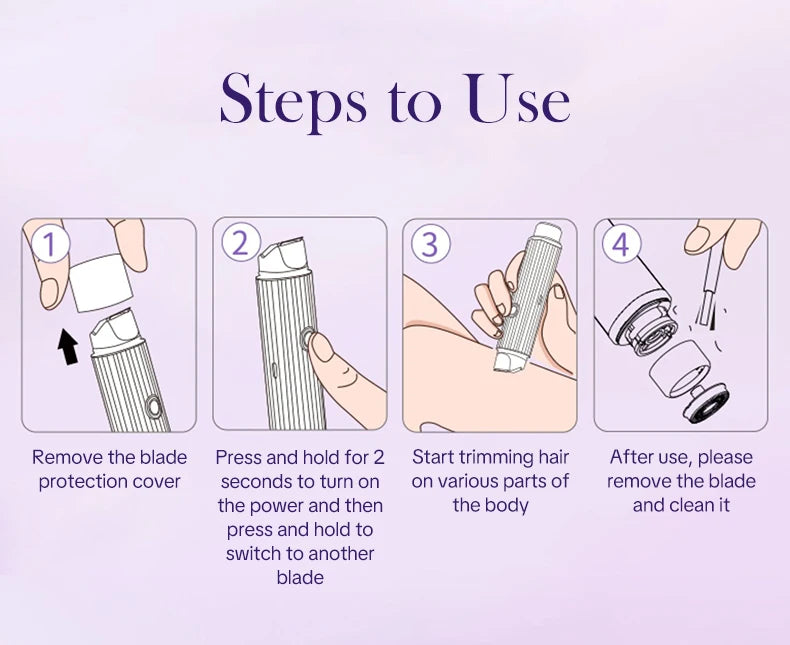 Steps to Use

1

Remove the blade protection cover

2

Press and hold for 2 seconds to turn on the power and then press and hold to switch to another blade

3

Start trimming hair on various parts of the body

4

After use, please remove the blade and clean it